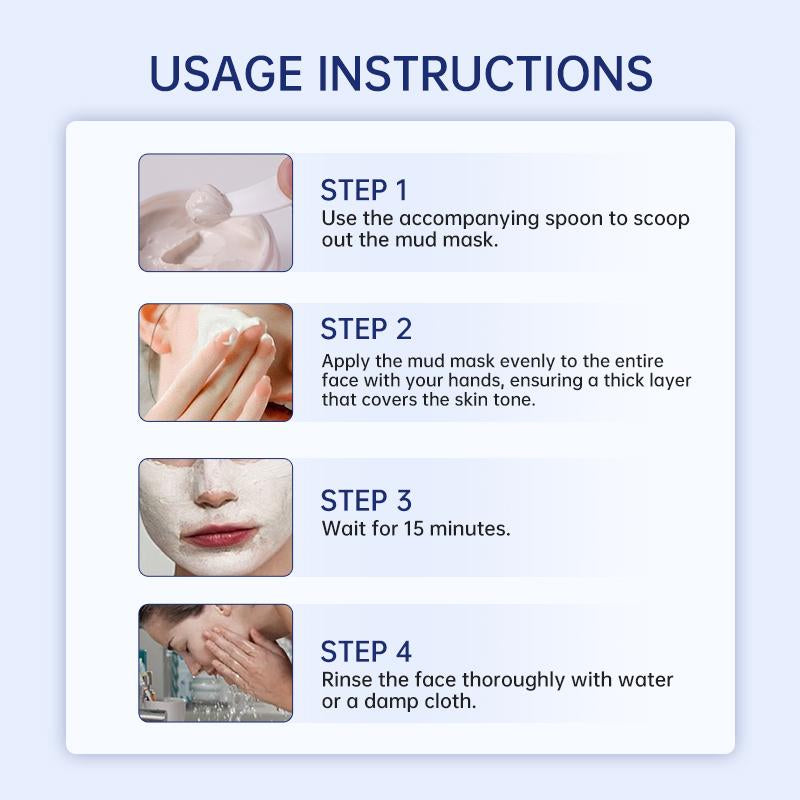 USAGE INSTRUCTIONS

STEP 1
Use the accompanying spoon to scoop out the mud mask.

STEP 2
Apply the mud mask evenly to the entire face with your hands, ensuring a thick layer that covers the skin tone.

STEP 3
Wait for 15 minutes.

STEP 4
Rinse the face thoroughly with water or a damp cloth.