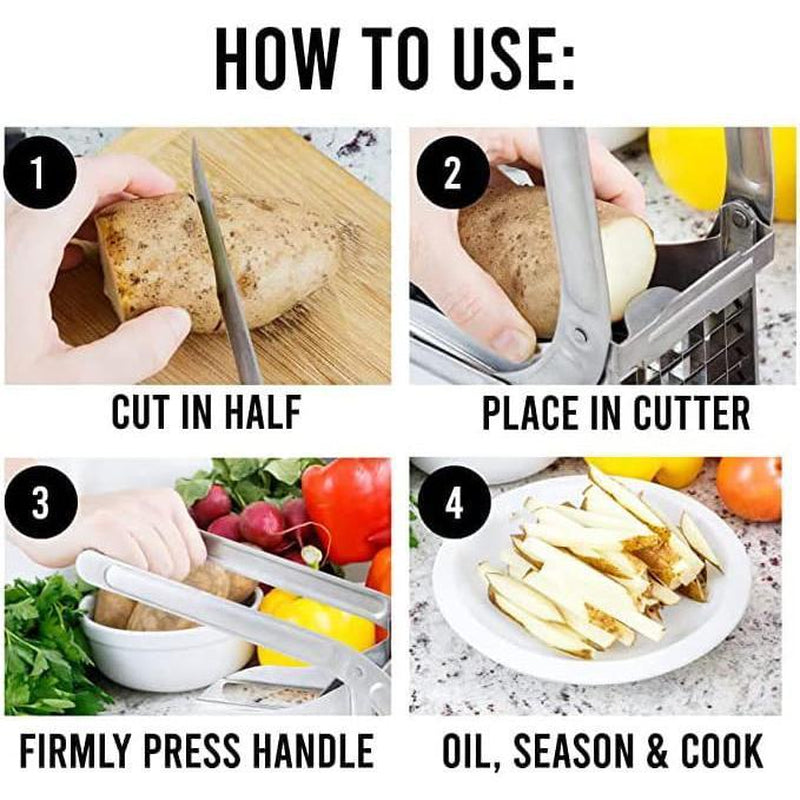 HOW TO USE:

1

CUT IN HALF

2

PLACE IN CUTTER

3

FIRMLY PRESS HANDLE

4

OIL, SEASON & COOK