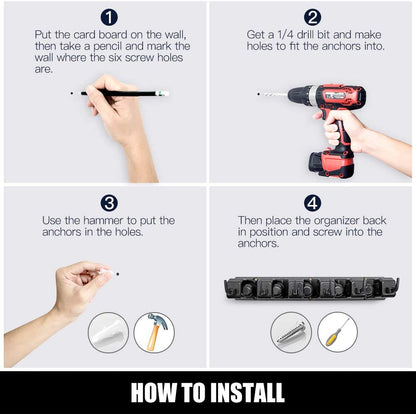 1
Put the card board on the wall, then take a pencil and mark the wall where the six screw holes are.

2
Get a 1/4 drill bit and make holes to fit the anchors into.

3
Use the hammer to put the anchors in the holes.

4
Then place the organizer back in position and screw into the anchors.

HOW TO INSTALL