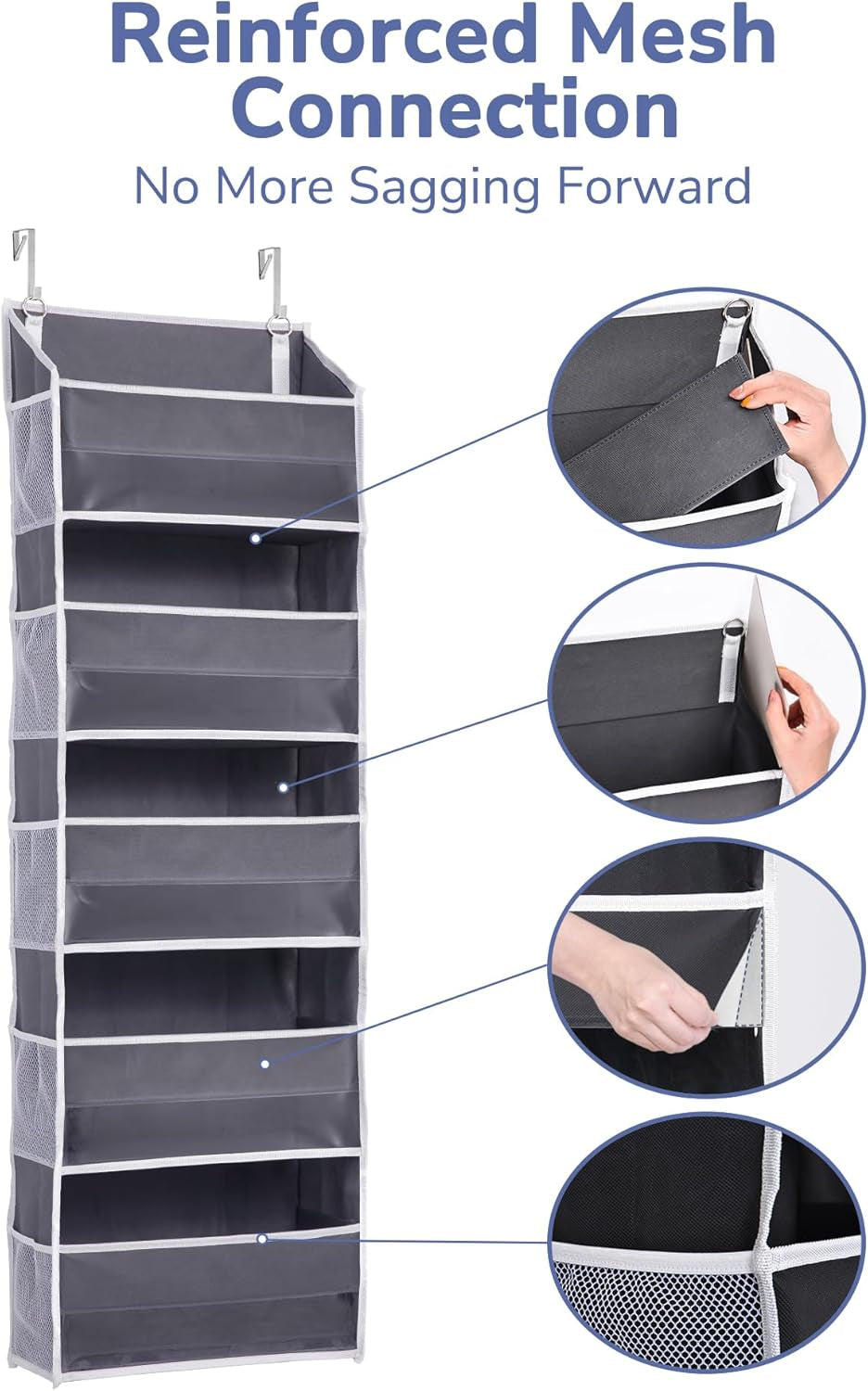 Reinforced Mesh Connection

No More Sagging Forward