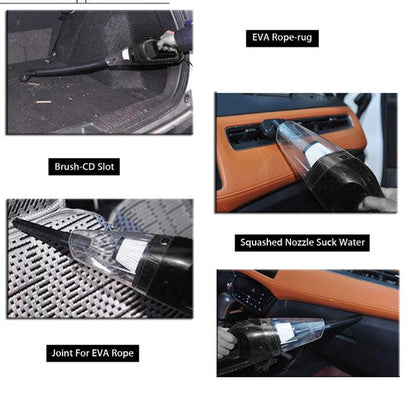 EVA Rope-rug

Brush-CD Slot

Squashed Nozzle Suck Water

Joint For EVA Rope