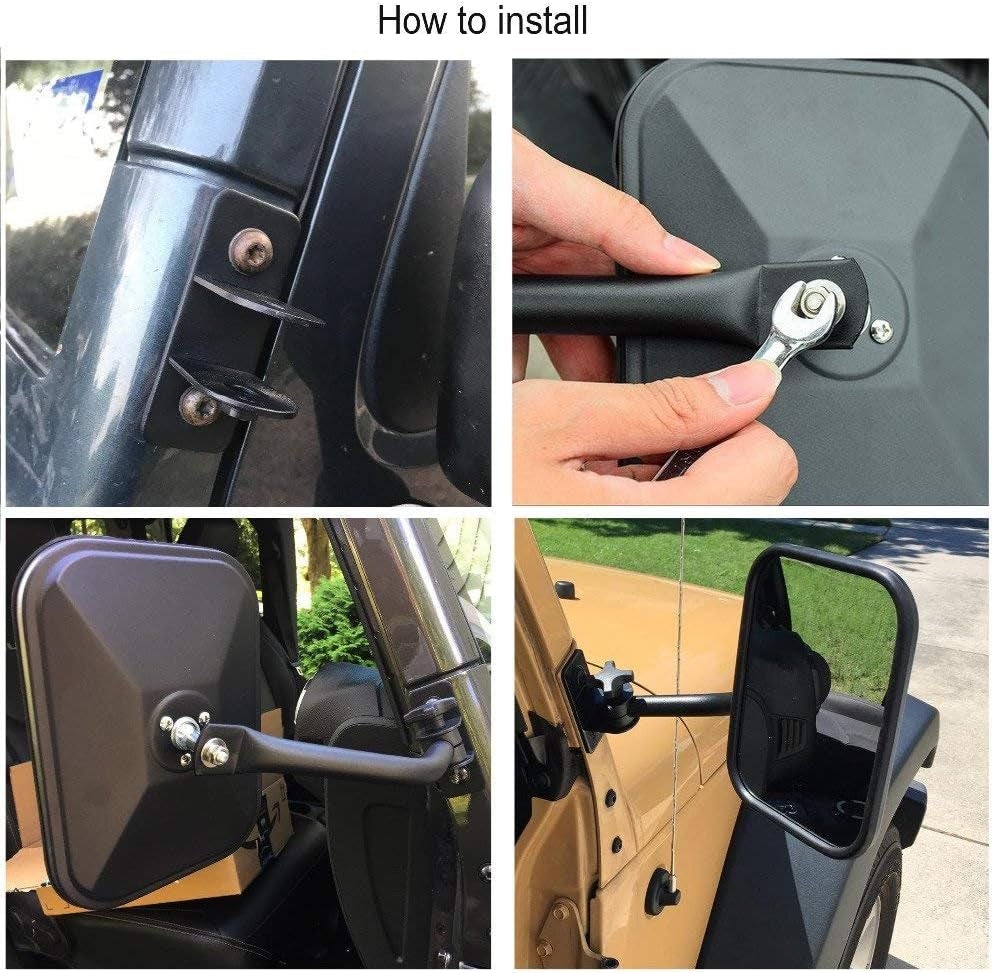 How to install