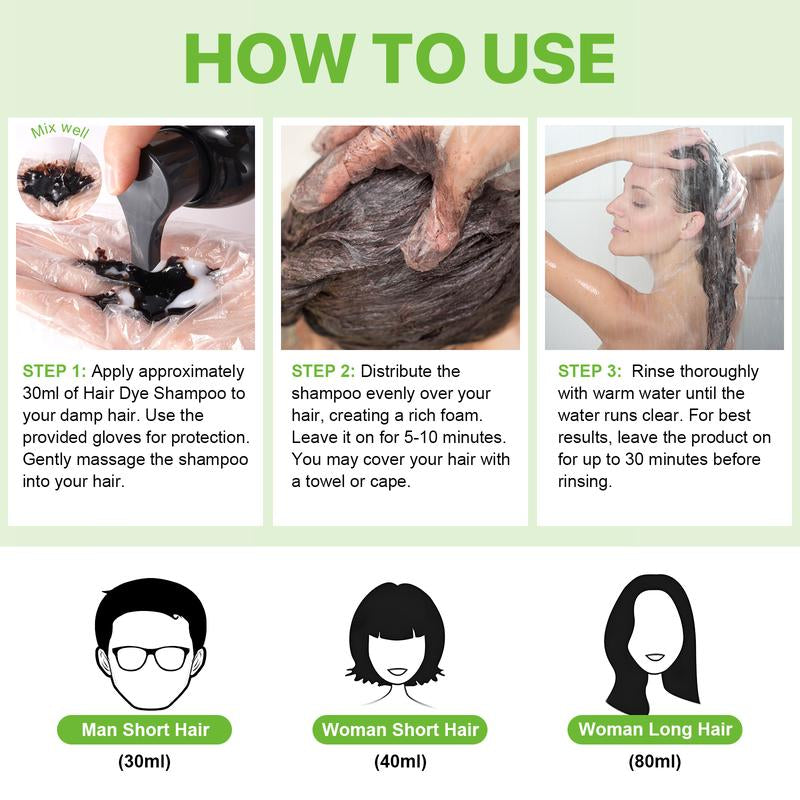 HOW TO USE

Mix well

STEP 1: Apply approximately 30ml of Hair Dye Shampoo to your damp hair. Use the provided gloves for protection. Gently massage the shampoo into your hair.

STEP 2: Distribute the shampoo evenly over your hair, creating a rich foam. Leave it on for 5-10 minutes. You may cover your hair with a towel or cape.

STEP 3: Rinse thoroughly with warm water until the water runs clear. For best results, leave the product on for up to 30 minutes before rinsing.

Man Short Hair
(30ml)

Woman Short Hair
(40ml)

Woman Long Hair
(80ml)