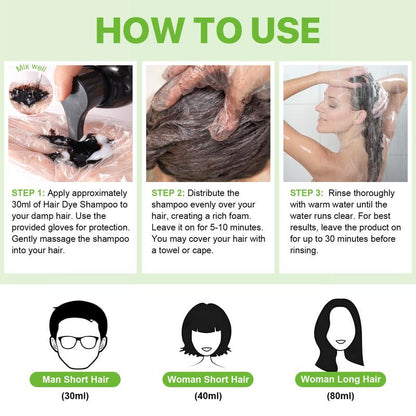 HOW TO USE

Mix well

STEP 1: Apply approximately 30ml of Hair Dye Shampoo to your damp hair. Use the provided gloves for protection. Gently massage the shampoo into your hair.

STEP 2: Distribute the shampoo evenly over your hair, creating a rich foam. Leave it on for 5-10 minutes. You may cover your hair with a towel or cape.

STEP 3: Rinse thoroughly with warm water until the water runs clear. For best results, leave the product on for up to 30 minutes before rinsing.

Man Short Hair
(30ml)

Woman Short Hair
(40ml)

Woman Long Hair
(80ml)