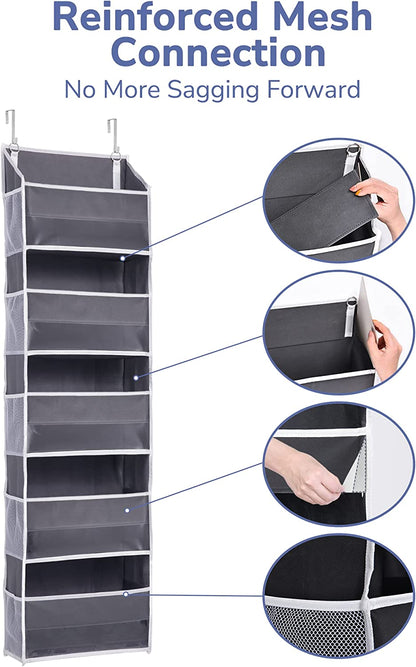 Reinforced Mesh Connection
No More Sagging Forward