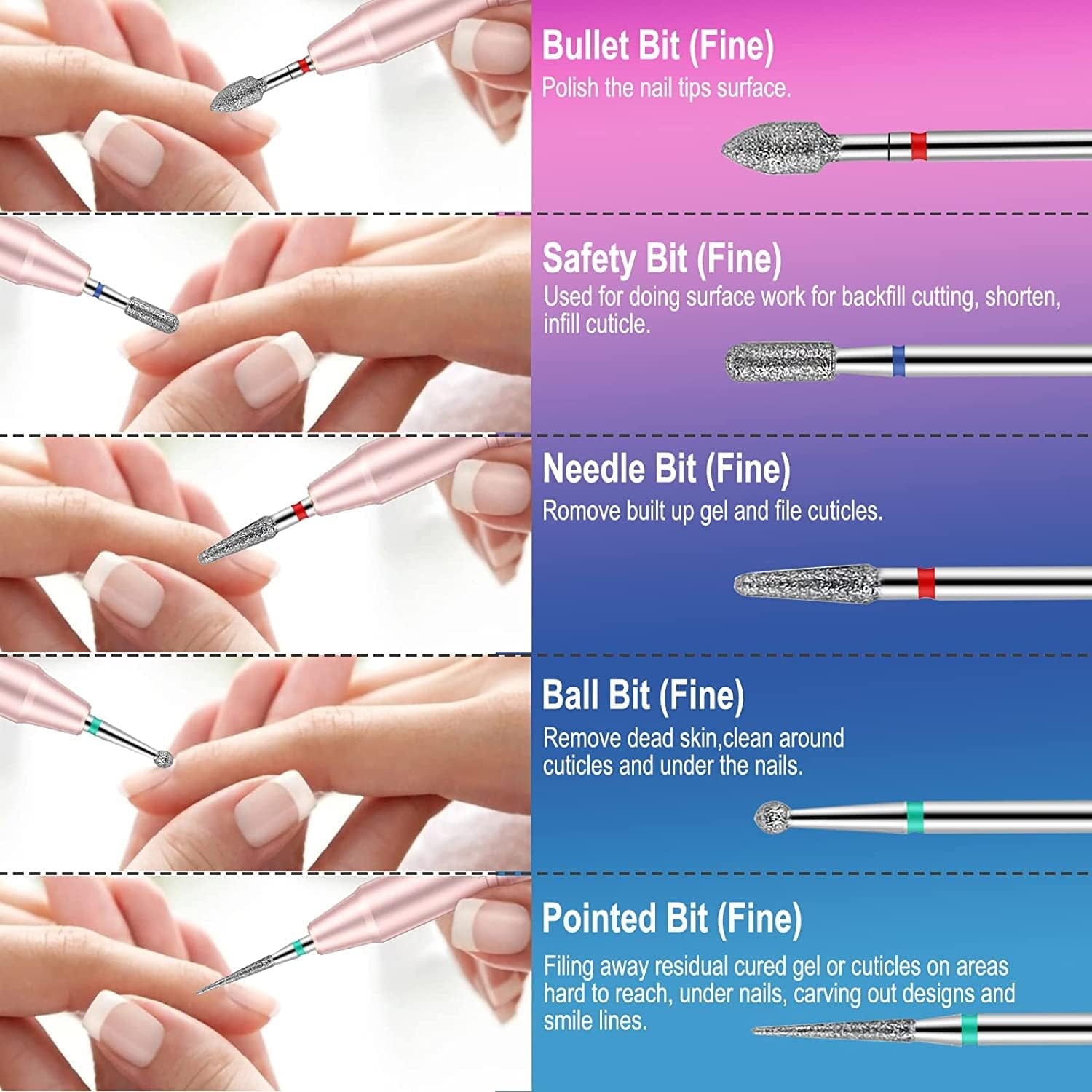 Bullet Bit (Fine)
Polish the nail tips surface.

Safety Bit (Fine)
Used for doing surface work for backfill cutting, shorten, infill cuticle.

Needle Bit (Fine)
Romove built up gel and file cuticles.

Ball Bit (Fine)
Remove dead skin,clean around cuticles and under the nails.

Pointed Bit (Fine)
Filing away residual cured gel or cuticles on areas hard to reach, under nails, carving out designs and smile lines.