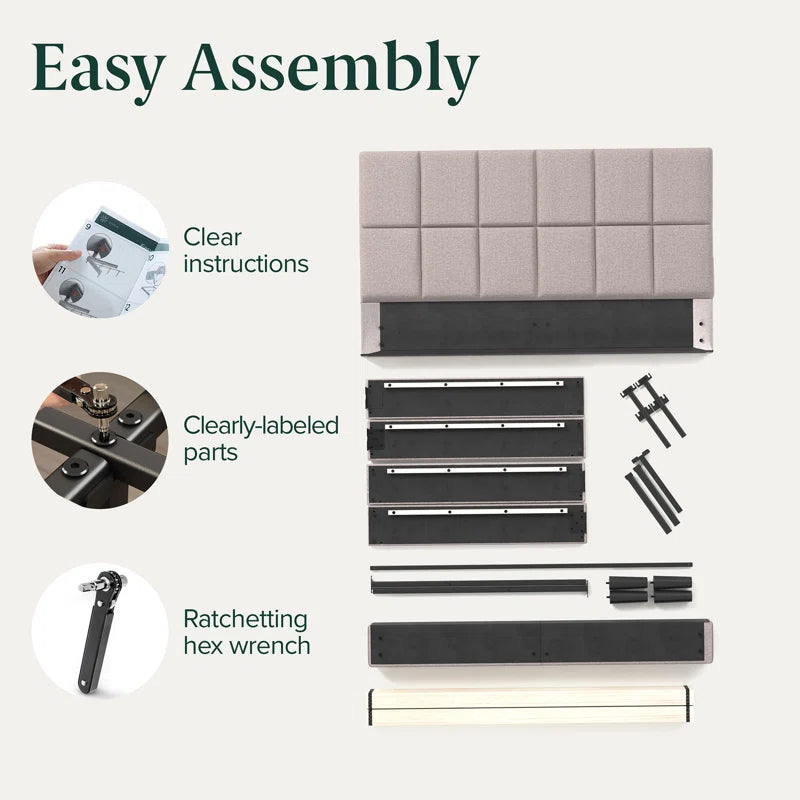 Easy Assembly

Clear instructions

Clearly-labeled parts

Ratchetting hex wrench